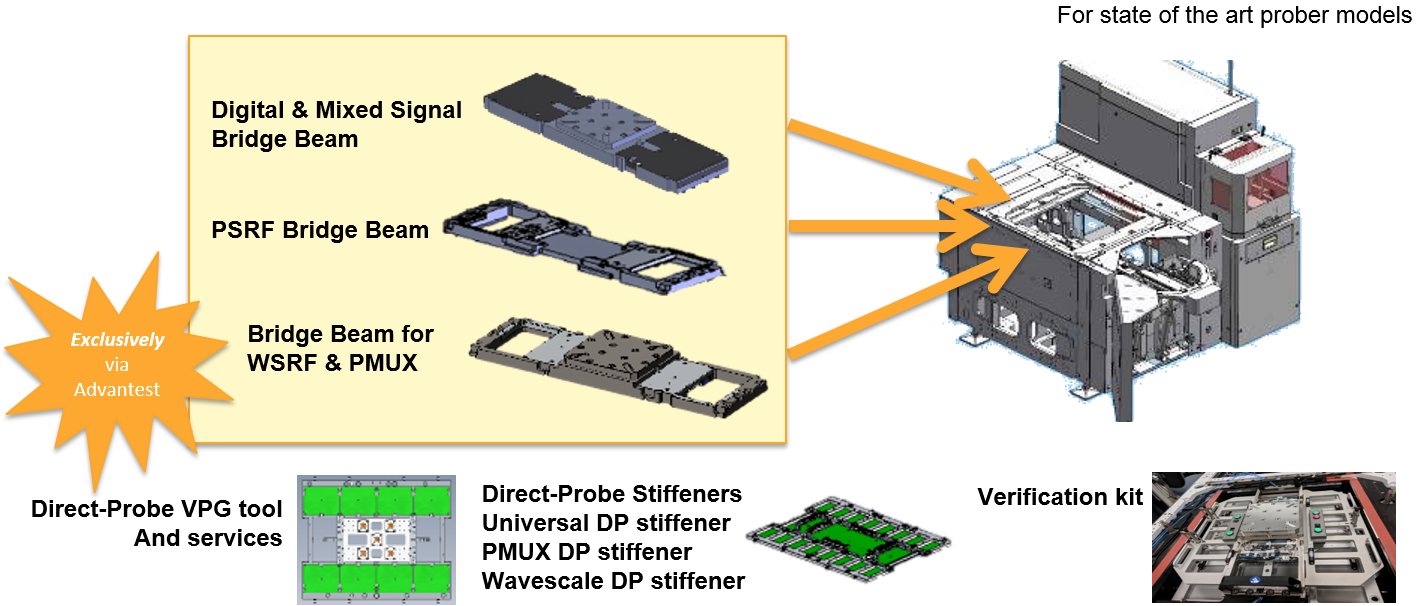 For state of the art prober models

Digital & Mixed Signal Bridge Beam

PSRF Bridge Beam

Bridge Beam for WSRF & PMUX

Exclusively via Advantest

Direct-Probe VPG tool And services

Direct-Probe Stiffeners
Universal DP stiffener
PMUX DP stiffener
Wavescale DP stiffener

Verification kit